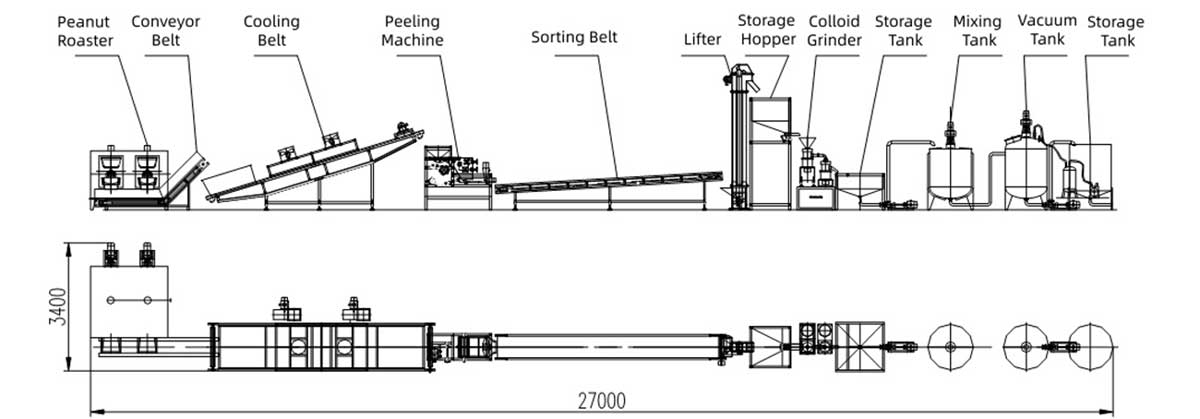 Peanut Roaster
Conveyor Belt
Cooling Belt
Peeling Machine
Sorting Belt
Lifter
Storage Hopper
Colloid Grinder
Storage Tank
Mixing Tank
Vacuum Tank
Storage Tank

3400

27000